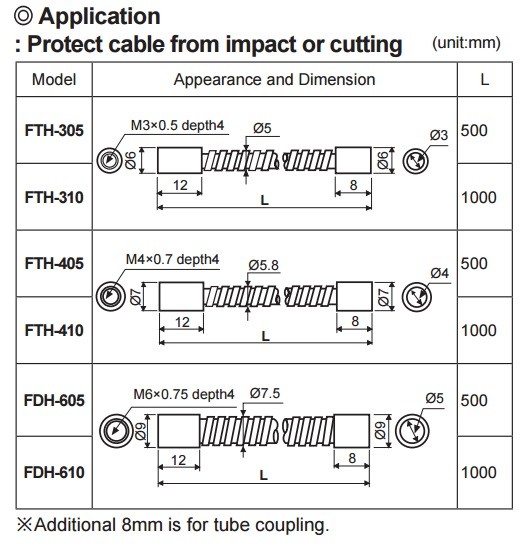 ◎ Application
: Protect cable from impact or cutting (unit:mm)

| Model | Appearance and Dimension | L |
|---|---|---|
| FTH-305 | M3×0.5 depth4 Ø5 Ø3 Ø6 Ø6 12 8 L | 500 |
| FTH-310 | | 1000 |
| FTH-405 | M4×0.7 depth4 Ø5.8 Ø4 Ø7 Ø7 12 8 L | 500 |
| FTH-410 | | 1000 |
| FDH-605 | M6×0.75 depth4 Ø7.5 Ø5 Ø9 Ø9 12 8 L | 500 |
| FDH-610 | | 1000 |

※Additional 8mm is for tube coupling.