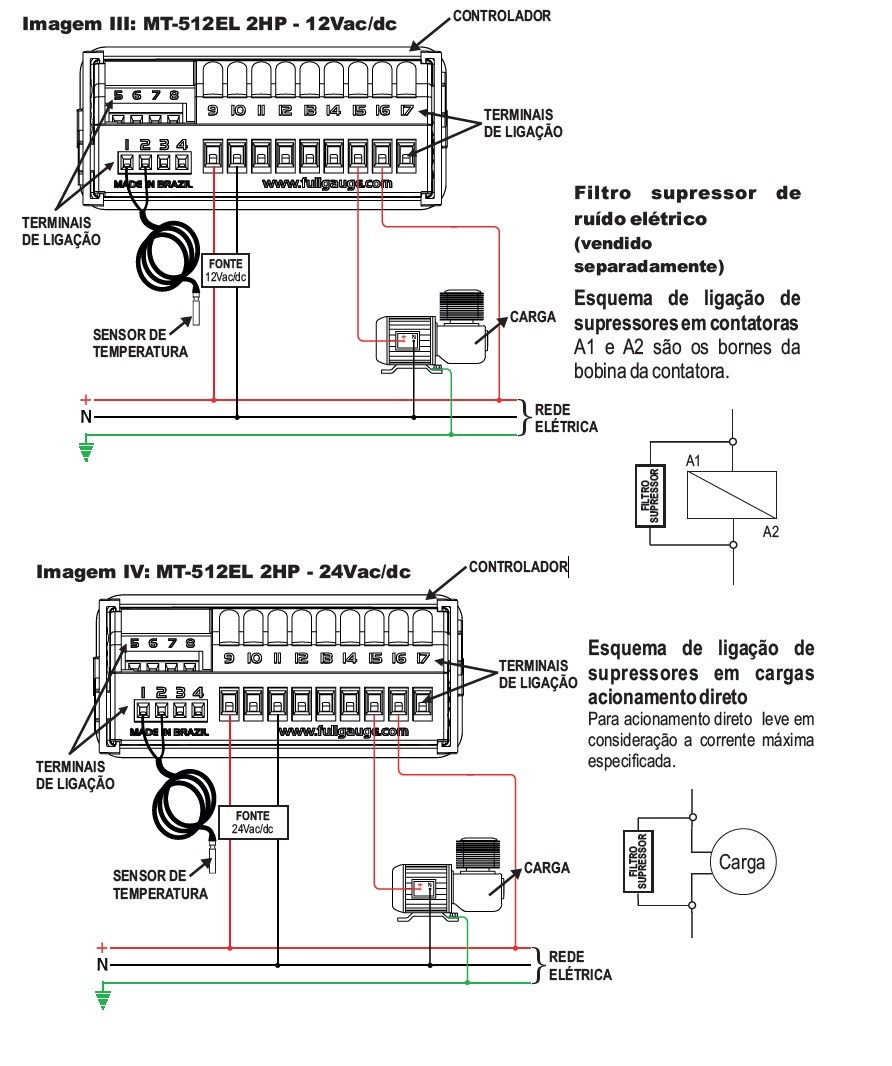 Imagem III: MT-512EL 2HP - 12Vac/dc

CONTROLADOR

5 6 7 8

9 10 11 12 13 14 15 16 17

TERMINAIS DE LIGAÇÃO

1 2 3 4

MADE IN BRAZIL

www.fullgauge.com

TERMINAIS DE LIGAÇÃO

FONTE 12Vac/dc

SENSOR DE TEMPERATURA

CARGA

+

N

REDE ELÉTRICA

Filtro supressor de ruído elétrico (vendido separadamente)

Esquema de ligação de supressores em contatoras

A1 e A2 são os bornes da bobina da contatora.

FILTRO SUPRESSOR

A1

A2

Imagem IV: MT-512EL 2HP - 24Vac/dc

CONTROLADOR

5 6 7 8

9 10 11 12 13 14 15 16 17

TERMINAIS DE LIGAÇÃO

1 2 3 4

MADE IN BRAZIL

www.fullgauge.com

TERMINAIS DE LIGAÇÃO

FONTE 24Vac/dc

SENSOR DE TEMPERATURA

CARGA

+

N

REDE ELÉTRICA

Esquema de ligação de supressores em cargas acionamento direto

Para acionamento direto leve em consideração a corrente máxima especificada.

FILTRO SUPRESSOR

Carga