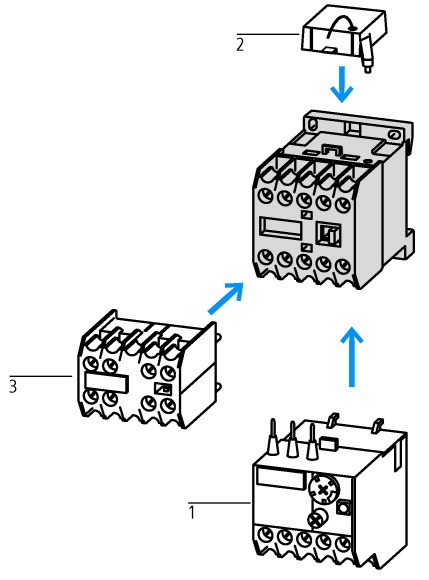 2

3

1