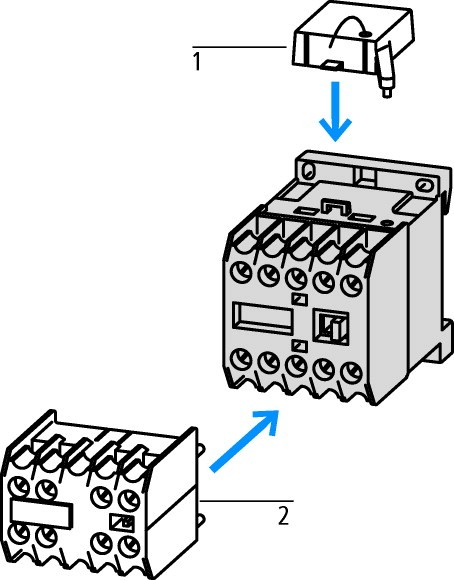 1

2