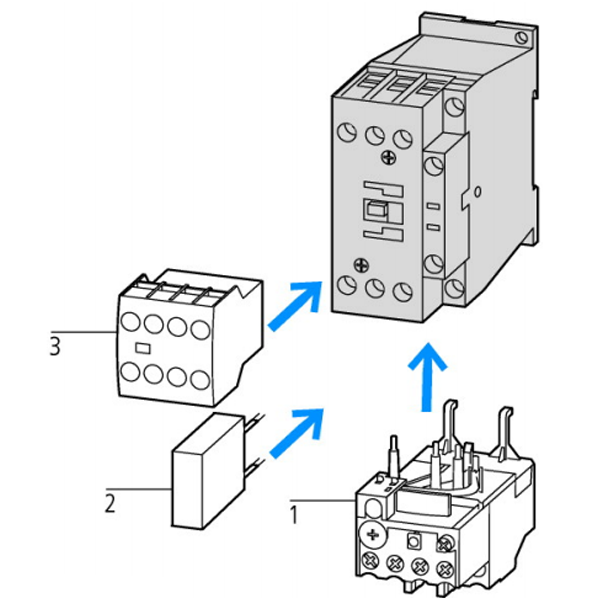 3

2

1