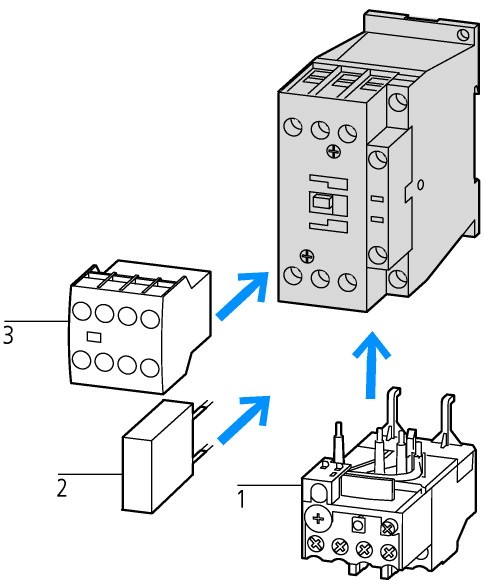 3
2
1